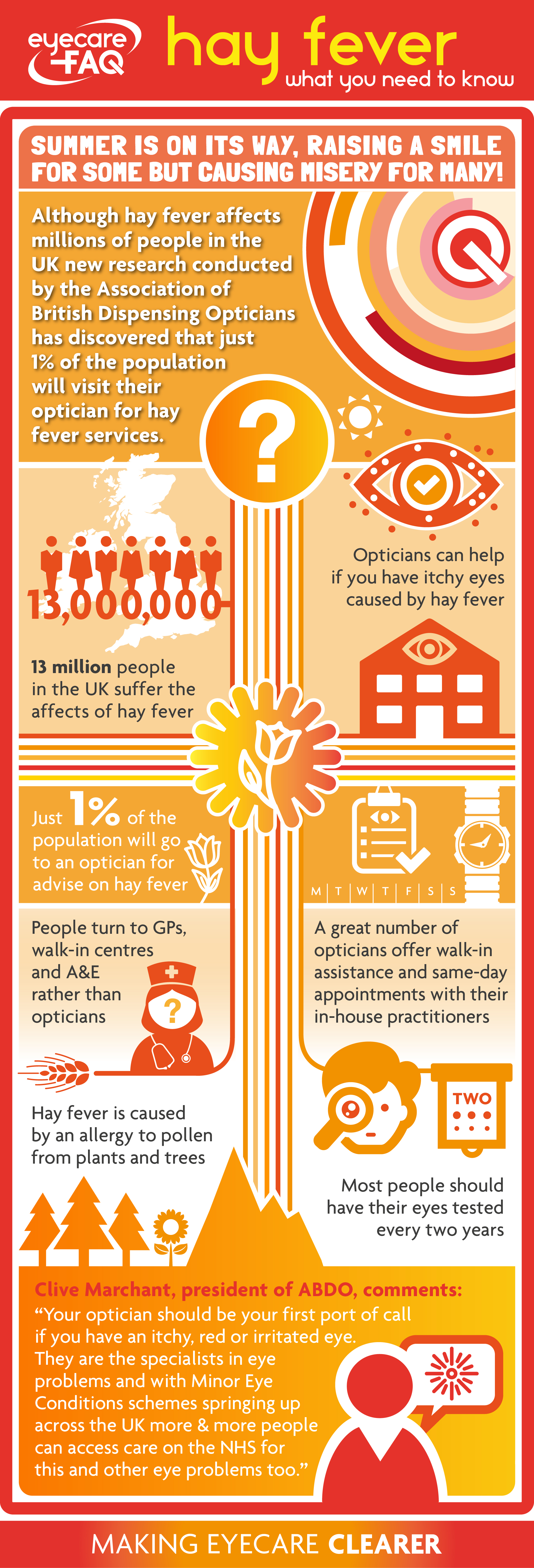 eyecare FAQ

hay fever
what you need to know

SUMMER IS ON ITS WAY, RAISING A SMILE FOR SOME BUT CAUSING MISERY FOR MANY!

Although hay fever affects millions of people in the UK new research conducted by the Association of British Dispensing Opticians has discovered that just 1% of the population will visit their optician for hay fever services.

?

13,000,000

13 million people in the UK suffer the affects of hay fever

Opticians can help if you have itchy eyes caused by hay fever

Just 1% of the population will go to an optician for advise on hay fever

M T W T F S S

People turn to GPs, walk-in centres and A&E rather than opticians

?

A great number of opticians offer walk-in assistance and same-day appointments with their in-house practitioners

Hay fever is caused by an allergy to pollen from plants and trees

TWO

Most people should have their eyes tested every two years

Clive Marchant, president of ABDO, comments:
“Your optician should be your first port of call if you have an itchy, red or irritated eye. They are the specialists in eye problems and with Minor Eye Conditions schemes springing up across the UK more & more people can access care on the NHS for this and other eye problems too.”

MAKING EYECARE CLEARER