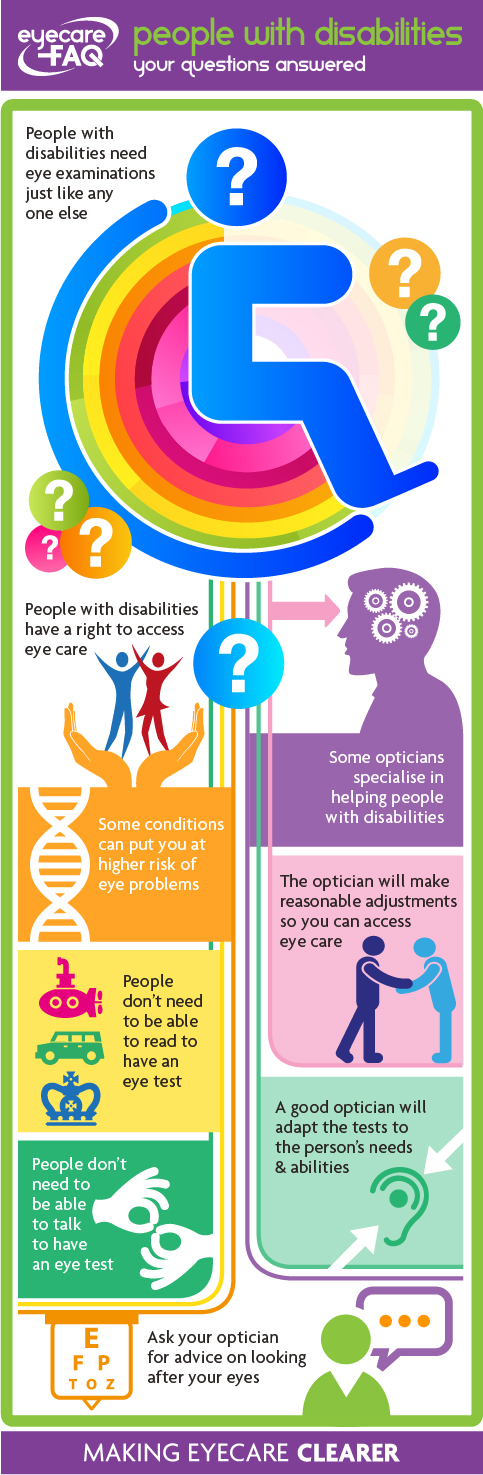 eyecare FAQ

people with disabilities
your questions answered

People with disabilities need eye examinations just like any one else

?

?

?

?

?

?

People with disabilities have a right to access eye care

?

Some opticians specialise in helping people with disabilities

Some conditions can put you at higher risk of eye problems

The optician will make reasonable adjustments so you can access eye care

People don't need to be able to read to have an eye test

A good optician will adapt the tests to the person's needs & abilities

People don't need to be able to talk to have an eye test

E
F P
T O Z

Ask your optician for advice on looking after your eyes

MAKING EYECARE CLEARER