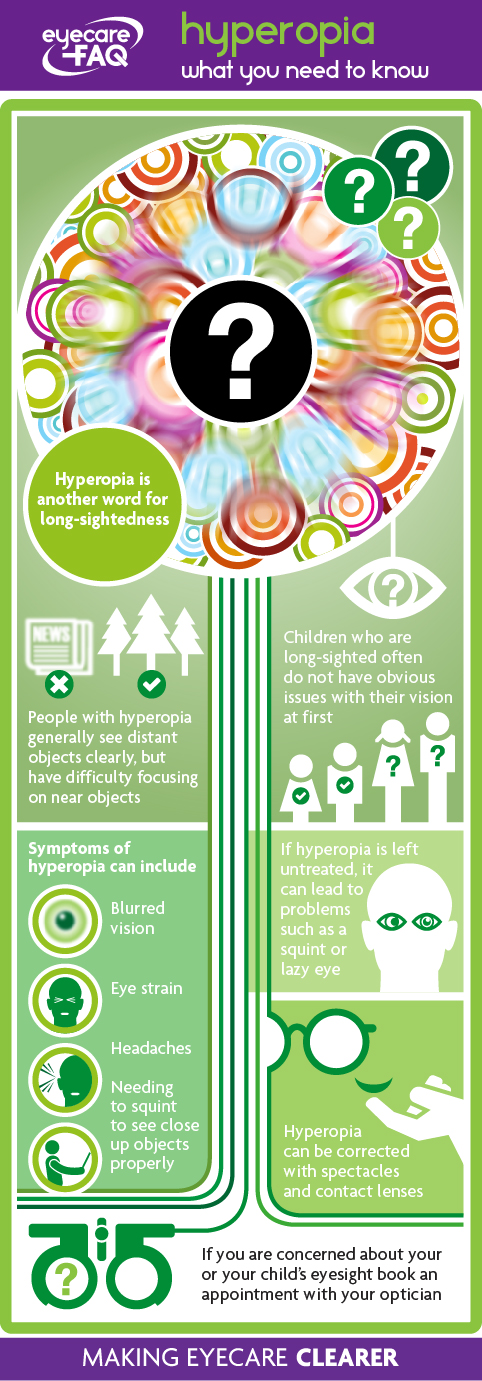 eyecare FAQ

hyperopia
what you need to know

?
?
?
?

Hyperopia is another word for long-sightedness

NEWS

People with hyperopia generally see distant objects clearly, but have difficulty focusing on near objects

?

Children who are long-sighted often do not have obvious issues with their vision at first

?
?

Symptoms of hyperopia can include

Blurred vision

Eye strain

Headaches

Needing to squint to see close up objects properly

If hyperopia is left untreated, it can lead to problems such as a squint or lazy eye

Hyperopia can be corrected with spectacles and contact lenses

?

If you are concerned about your or your child's eyesight book an appointment with your optician

MAKING EYECARE CLEARER