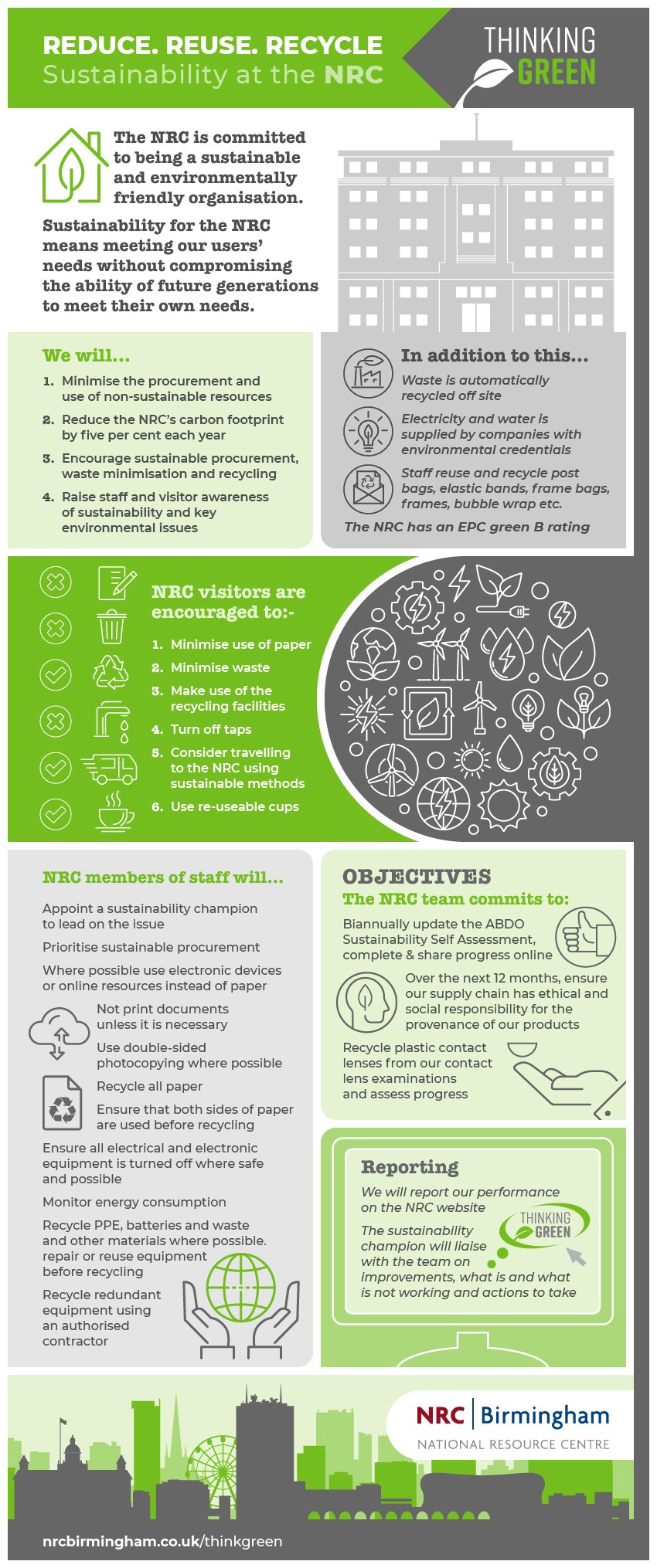 REDUCE. REUSE. RECYCLE
Sustainability at the NRC

THINKING GREEN

The NRC is committed to being a sustainable and environmentally friendly organisation.

Sustainability for the NRC means meeting our users' needs without compromising the ability of future generations to meet their own needs.

We will...

1. Minimise the procurement and use of non-sustainable resources
2. Reduce the NRC's carbon footprint by five per cent each year
3. Encourage sustainable procurement, waste minimisation and recycling
4. Raise staff and visitor awareness of sustainability and key environmental issues

In addition to this...

Waste is automatically recycled off site

Electricity and water is supplied by companies with environmental credentials

Staff reuse and recycle post bags, elastic bands, frame bags, frames, bubble wrap etc.

The NRC has an EPC green B rating

NRC visitors are encouraged to:-

1. Minimise use of paper
2. Minimise waste
3. Make use of the recycling facilities
4. Turn off taps
5. Consider travelling to the NRC using sustainable methods
6. Use re-useable cups

NRC members of staff will...

Appoint a sustainability champion to lead on the issue

Prioritise sustainable procurement

Where possible use electronic devices or online resources instead of paper

Not print documents unless it is necessary

Use double-sided photocopying where possible

Recycle all paper

Ensure that both sides of paper are used before recycling

Ensure all electrical and electronic equipment is turned off where safe and possible

Monitor energy consumption

Recycle PPE, batteries and waste and other materials where possible. repair or reuse equipment before recycling

Recycle redundant equipment using an authorised contractor

OBJECTIVES
The NRC team commits to:

Biannually update the ABDO Sustainability Self Assessment, complete & share progress online

Over the next 12 months, ensure our supply chain has ethical and social responsibility for the provenance of our products

Recycle plastic contact lenses from our contact lens examinations and assess progress

Reporting

We will report our performance on the NRC website

The sustainability champion will liaise with the team on improvements, what is and what is not working and actions to take

THINKING GREEN

NRC | Birmingham
NATIONAL RESOURCE CENTRE

nrcbirmingham.co.uk/thinkgreen